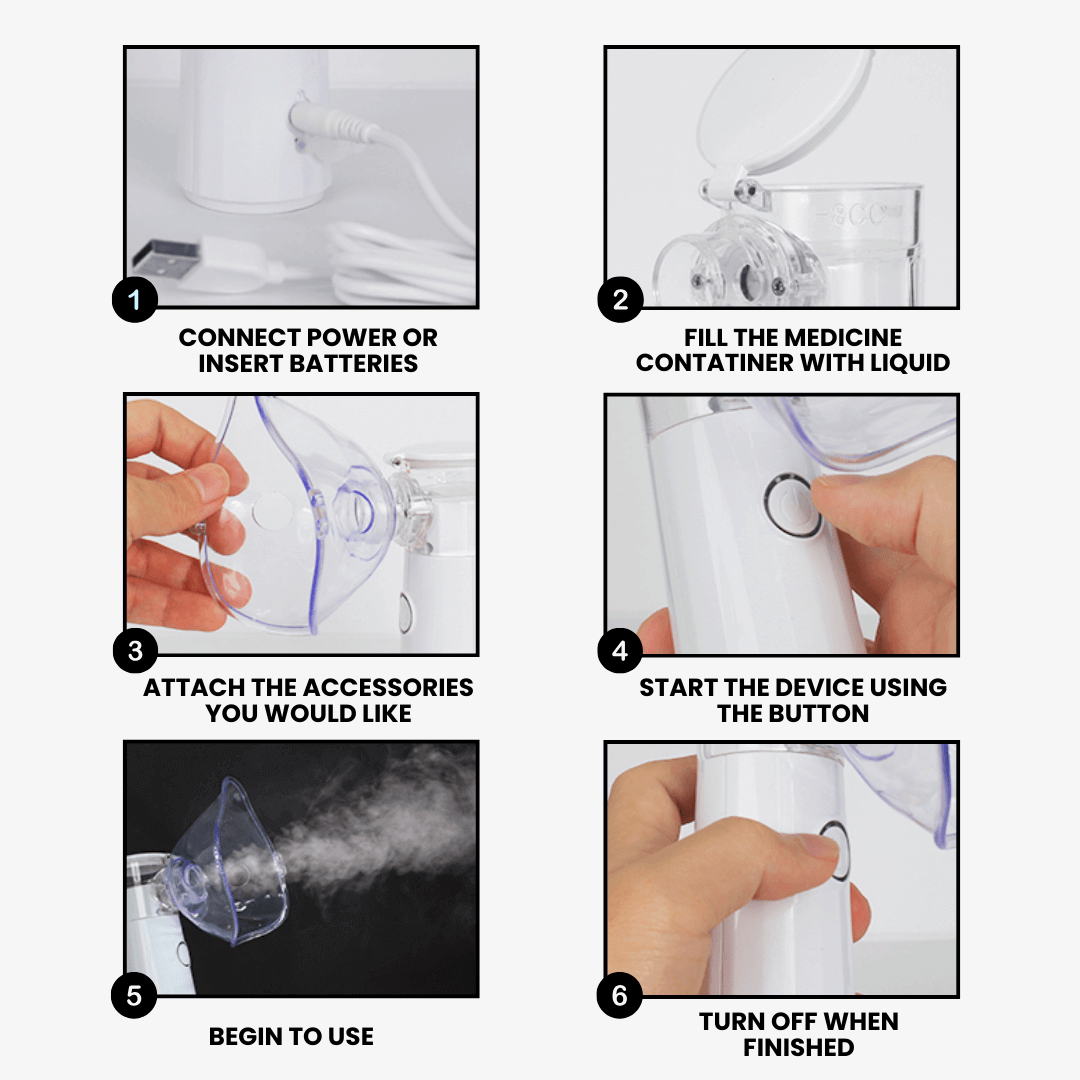 1
CONNECT POWER OR INSERT BATTERIES

-8CC
2
FILL THE MEDICINE CONTATINER WITH LIQUID

3
ATTACH THE ACCESSORIES YOU WOULD LIKE

4
START THE DEVICE USING THE BUTTON

5
BEGIN TO USE

6
TURN OFF WHEN FINISHED