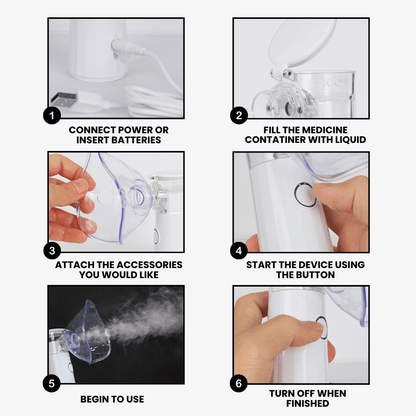 1
CONNECT POWER OR INSERT BATTERIES

2
FILL THE MEDICINE CONTATINER WITH LIQUID

3
ATTACH THE ACCESSORIES YOU WOULD LIKE

4
START THE DEVICE USING THE BUTTON

5
BEGIN TO USE

6
TURN OFF WHEN FINISHED