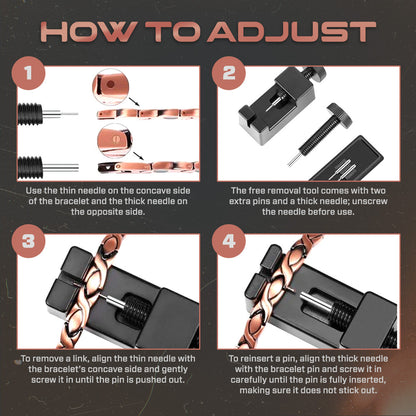 HOW TO ADJUST

1

Use the thin needle on the concave side of the bracelet and the thick needle on the opposite side.

2

The free removal tool comes with two extra pins and a thick needle; unscrew the needle before use.

3

To remove a link, align the thin needle with the bracelet's concave side and gently screw it in until the pin is pushed out.

4

To reinsert a pin, align the thick needle with the bracelet pin and screw it in carefully until the pin is fully inserted, making sure it does not stick out.