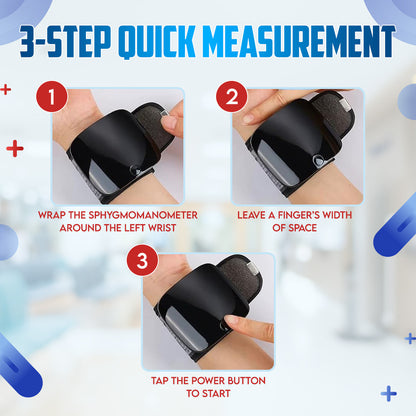 3-STEP QUICK MEASUREMENT

1

WRAP THE SPHYGMOMANOMETER AROUND THE LEFT WRIST

2

LEAVE A FINGER'S WIDTH OF SPACE

3

TAP THE POWER BUTTON TO START