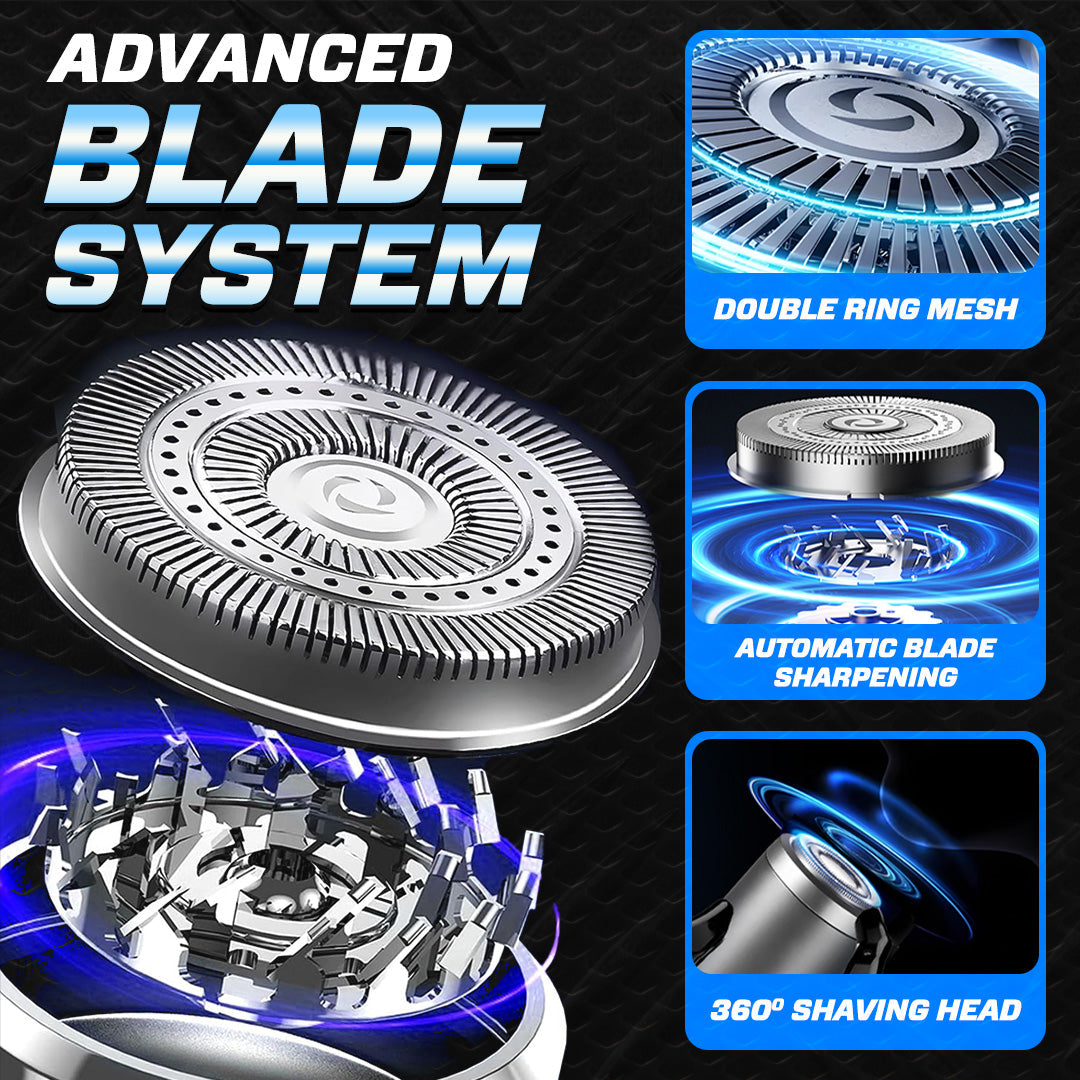 ADVANCED BLADE SYSTEM

DOUBLE RING MESH

AUTOMATIC BLADE SHARPENING

360º SHAVING HEAD