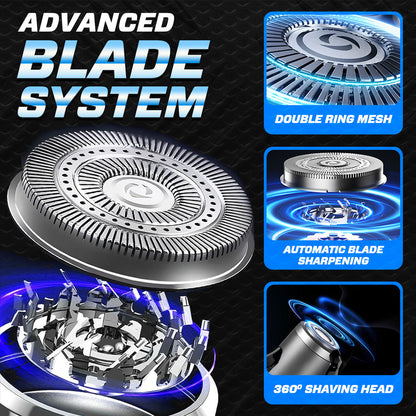 ADVANCED BLADE SYSTEM

DOUBLE RING MESH

AUTOMATIC BLADE SHARPENING

360° SHAVING HEAD