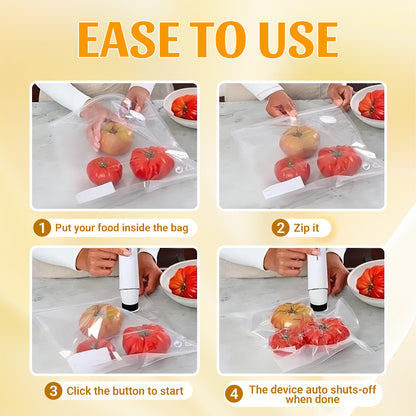 EASE TO USE

1 Put your food inside the bag

2 Zip it

3 Click the button to start

4 The device auto shuts-off when done