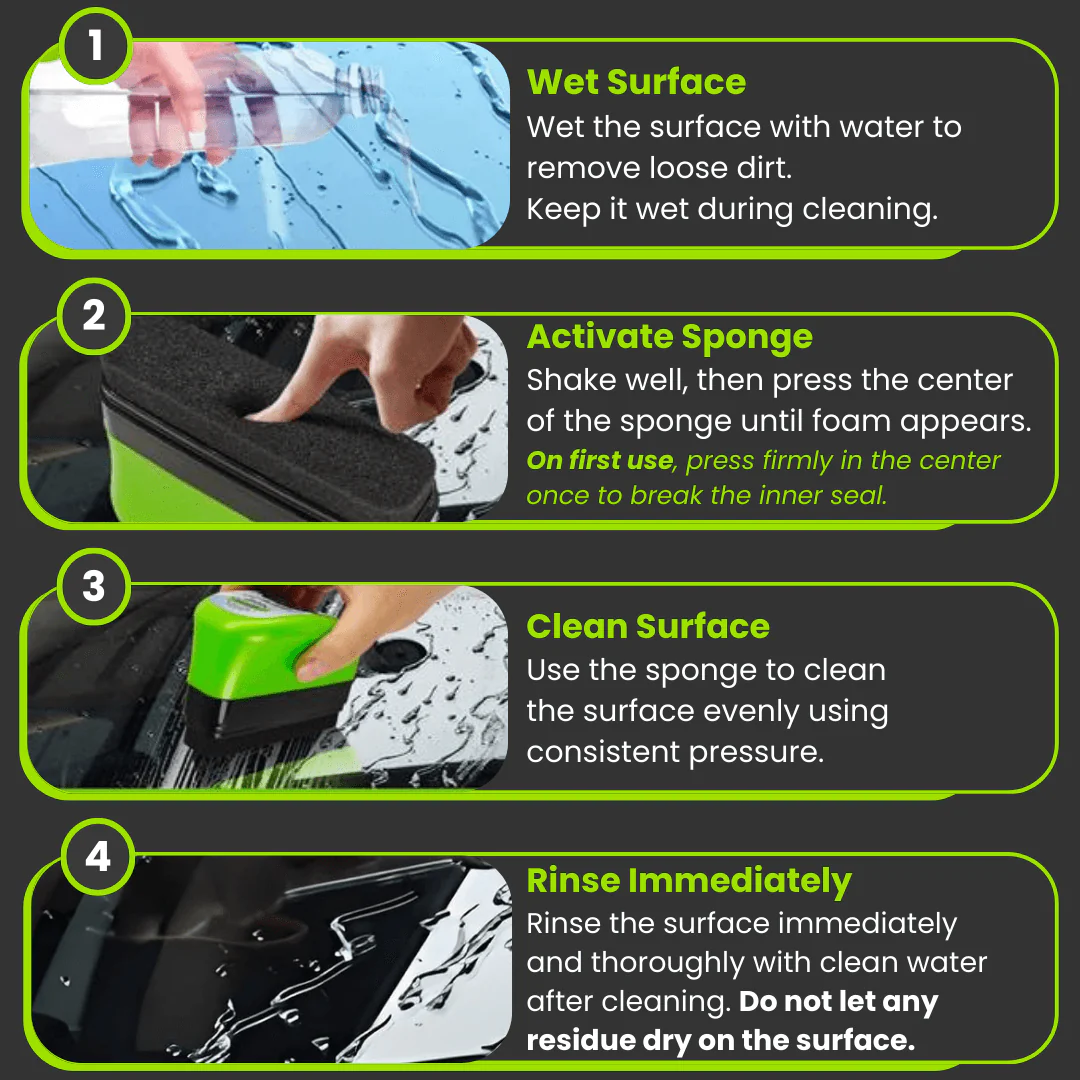 1

Wet Surface

Wet the surface with water to remove loose dirt.
Keep it wet during cleaning.

2

Activate Sponge

Shake well, then press the center of the sponge until foam appears.
On first use, press firmly in the center once to break the inner seal.

3

Clean Surface

Use the sponge to clean the surface evenly using consistent pressure.

4

Rinse Immediately

Rinse the surface immediately and thoroughly with clean water after cleaning. Do not let any residue dry on the surface.