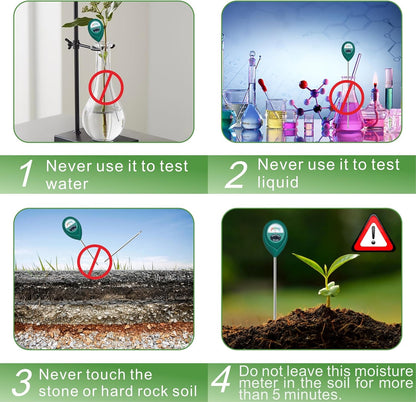 1 Never use it to test water

2 Never use it to test liquid

3 Never touch the stone or hard rock soil

4 Do not leave this moisture meter in the soil for more than 5 minutes.