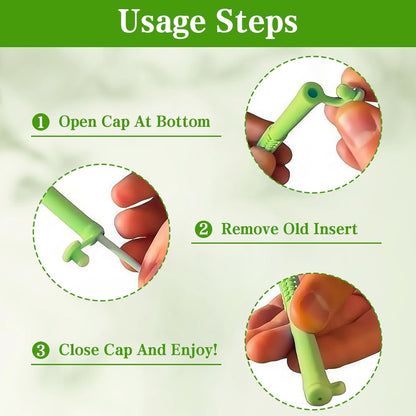 Usage Steps

1 Open Cap At Bottom

2 Remove Old Insert

3 Close Cap And Enjoy!